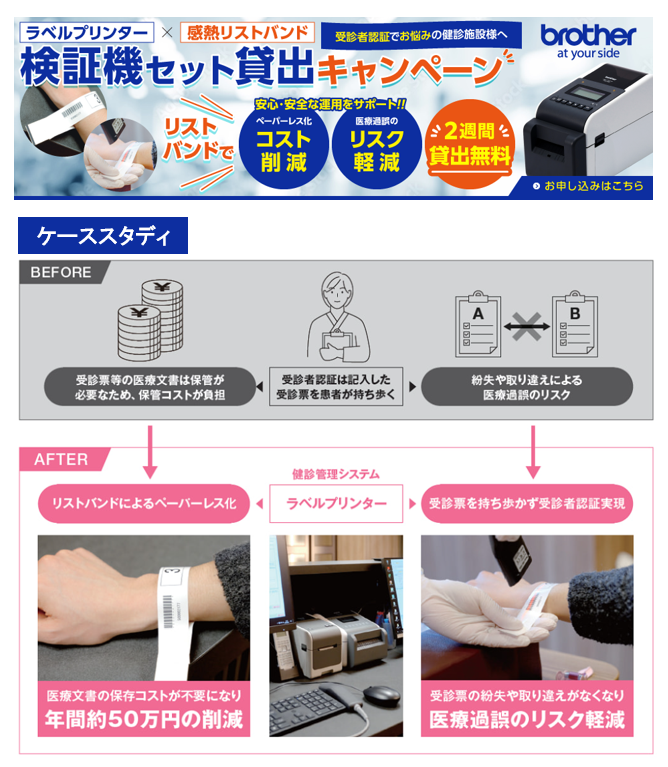 ラベルプリンター × 感熱リストバンド

受診者認証でお悩みの健診施設様へ

brother
at your side

検証機セット貸出キャンペーン

リストバンドで

安心・安全な運用をサポート!!

ペーパーレス化
コスト削減

医療過誤の
リスク軽減

2週間
貸出無料

お申し込みはこちら

ケーススタディ

BEFORE

A

B

受診票等の医療文書は保管が必要なため、保管コストが負担

受診者認証は記入した受診票を患者が持ち歩く

紛失や取り違えによる医療過誤のリスク

AFTER

健診管理システム

リストバンドによるペーパーレス化

ラベルプリンター

受診票を持ち歩かず受診者認証実現

医療文書の保存コストが不要になり
年間約50万円の削減

受診票の紛失や取り違えがなくなり
医療過誤のリスク軽減